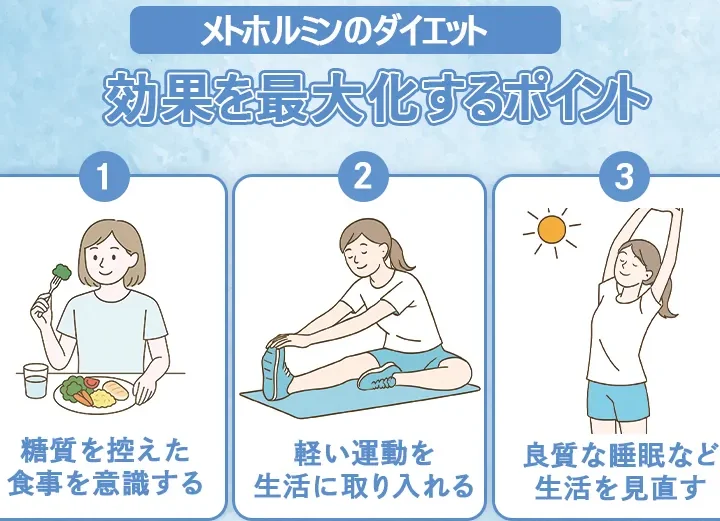 メトホルミンのダイエット

効果を最大化するポイント

1

糖質を控えた食事を意識する

2

軽い運動を生活に取り入れる

3

良質な睡眠など生活を見直す