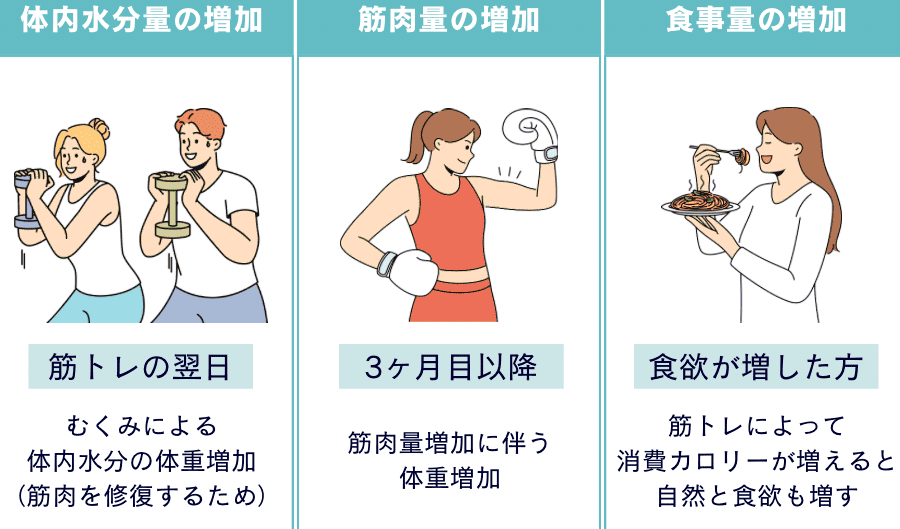 体内水分量の増加

筋トレの翌日

むくみによる
体内水分の体重増加
(筋肉を修復するため)

筋肉量の増加

3ヶ月目以降

筋肉量増加に伴う
体重増加

食事量の増加

食欲が増した方

筋トレによって
消費カロリーが増えると
自然と食欲も増す